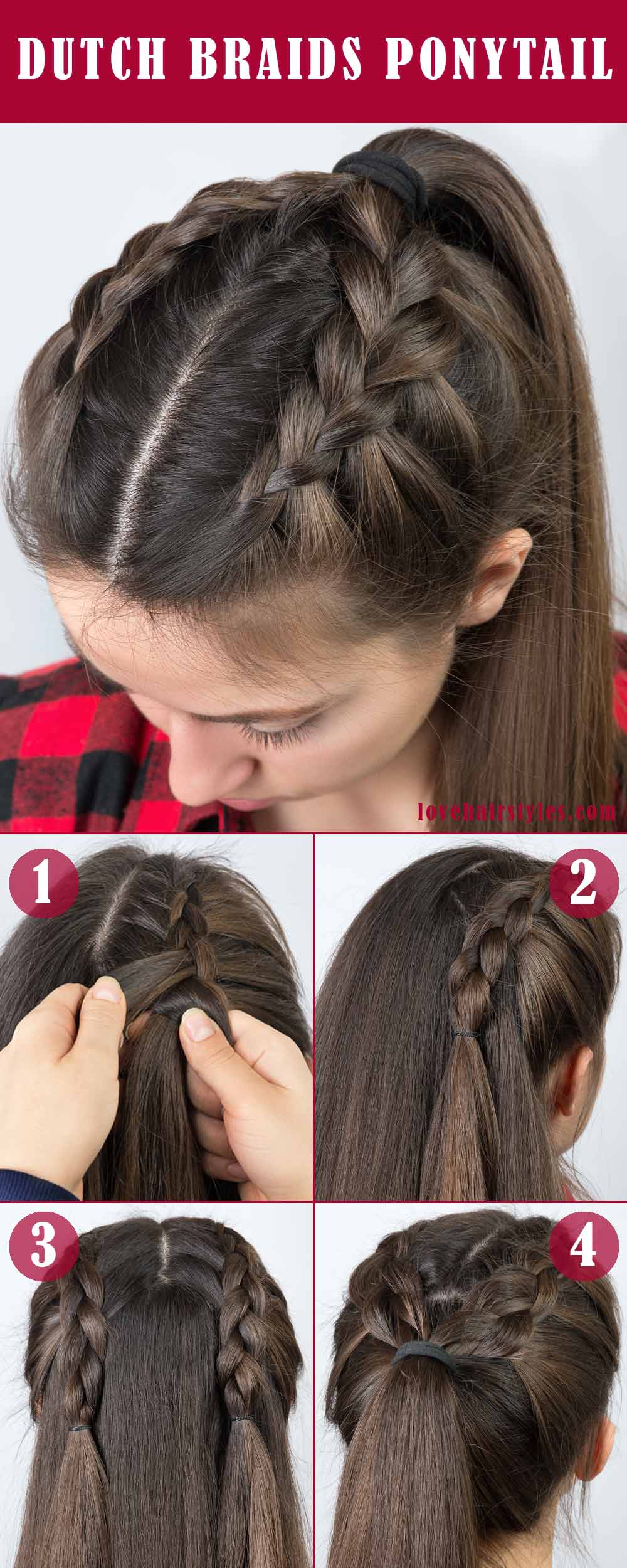 DUTCH BRAIDS PONYTAIL

lovehairstyles.com

1

2

3

4